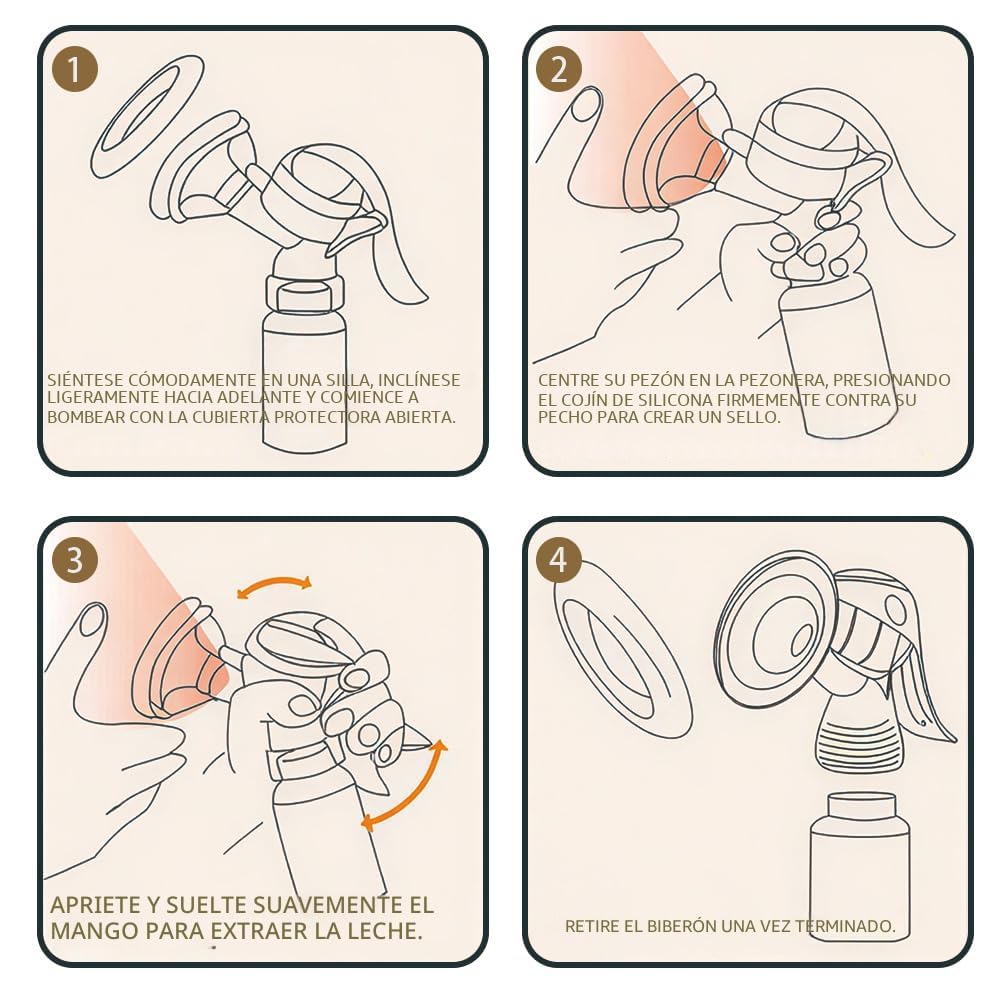 1

SIÉNTESE CÓMODAMENTE EN UNA SILLA, INCLÍNESE LIGERAMENTE HACIA ADELANTE Y COMIENCE A BOMBEAR CON LA CUBIERTA PROTECTORA ABIERTA.

2

CENTRE SU PEZÓN EN LA PEZONERA, PRESIONANDO EL COJÍN DE SILICONA FIRMEMENTE CONTRA SU PECHO PARA CREAR UN SELLO.

3

APRIETE Y SUELTE SUAVEMENTE EL MANGO PARA EXTRAER LA LECHE.

4

RETIRE EL BIBERÓN UNA VEZ TERMINADO.