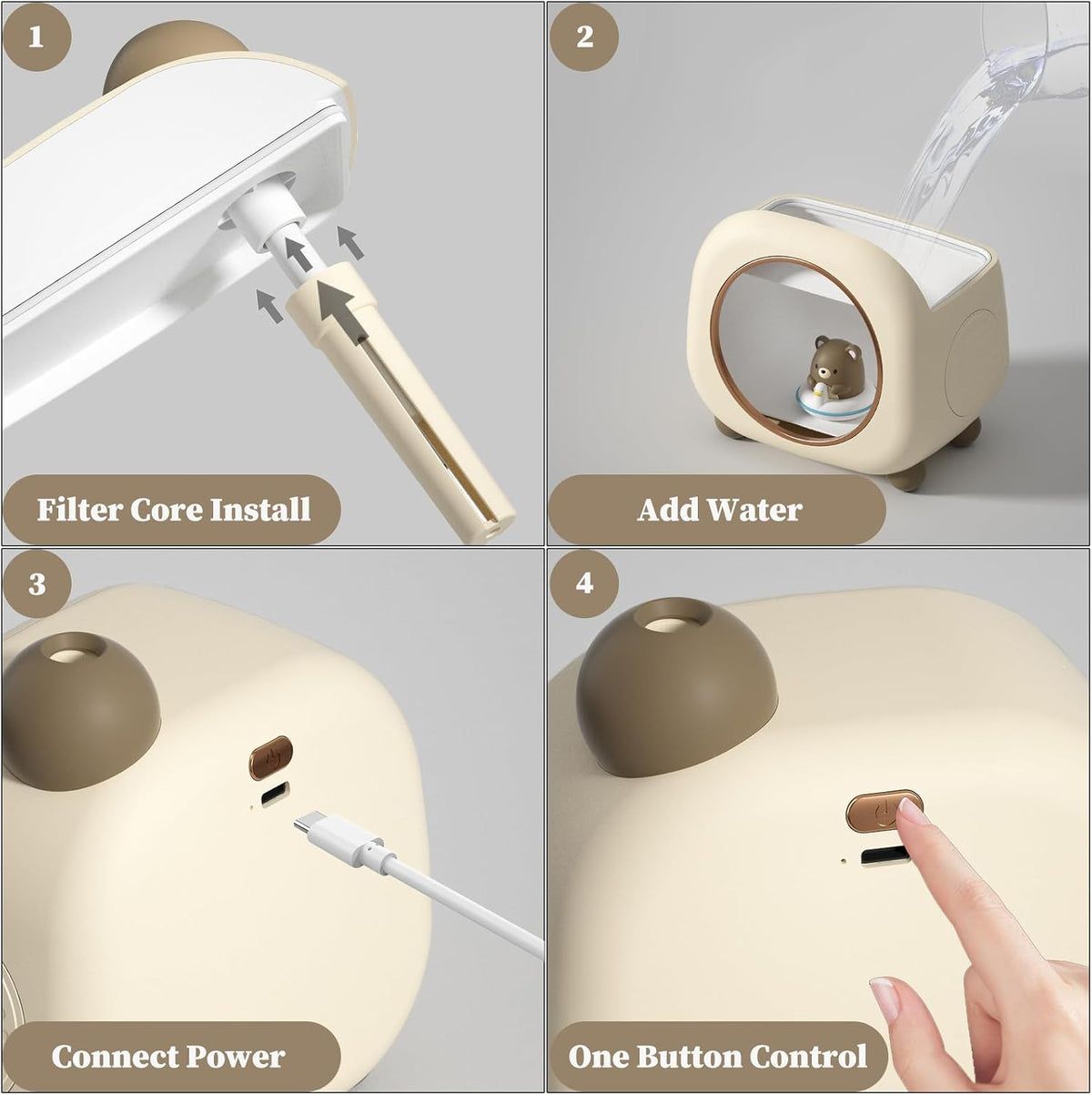 1

Filter Core Install

2

Add Water

3

Connect Power

4

One Button Control