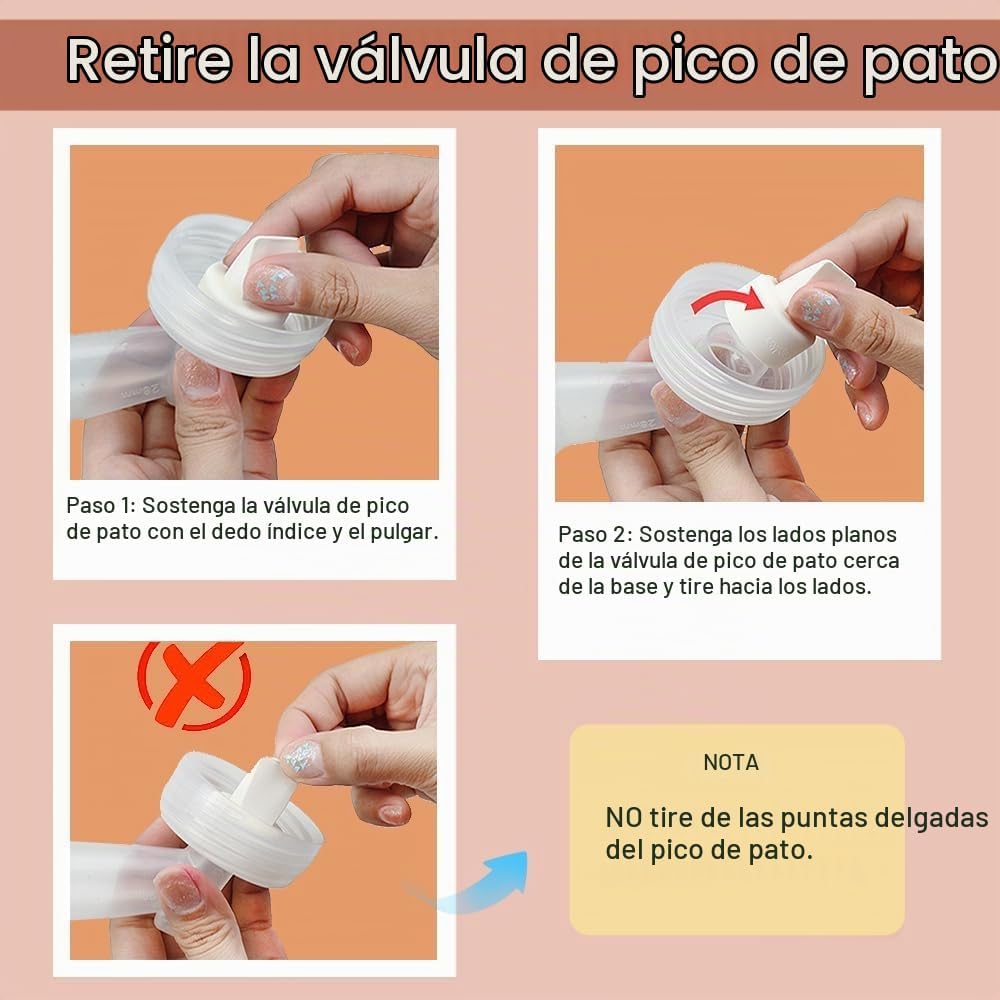 Retire la válvula de pico de pato

Paso 1: Sostenga la válvula de pico de pato con el dedo índice y el pulgar.

Paso 2: Sostenga los lados planos de la válvula de pico de pato cerca de la base y tire hacia los lados.

NOTA

NO tire de las puntas delgadas del pico de pato.