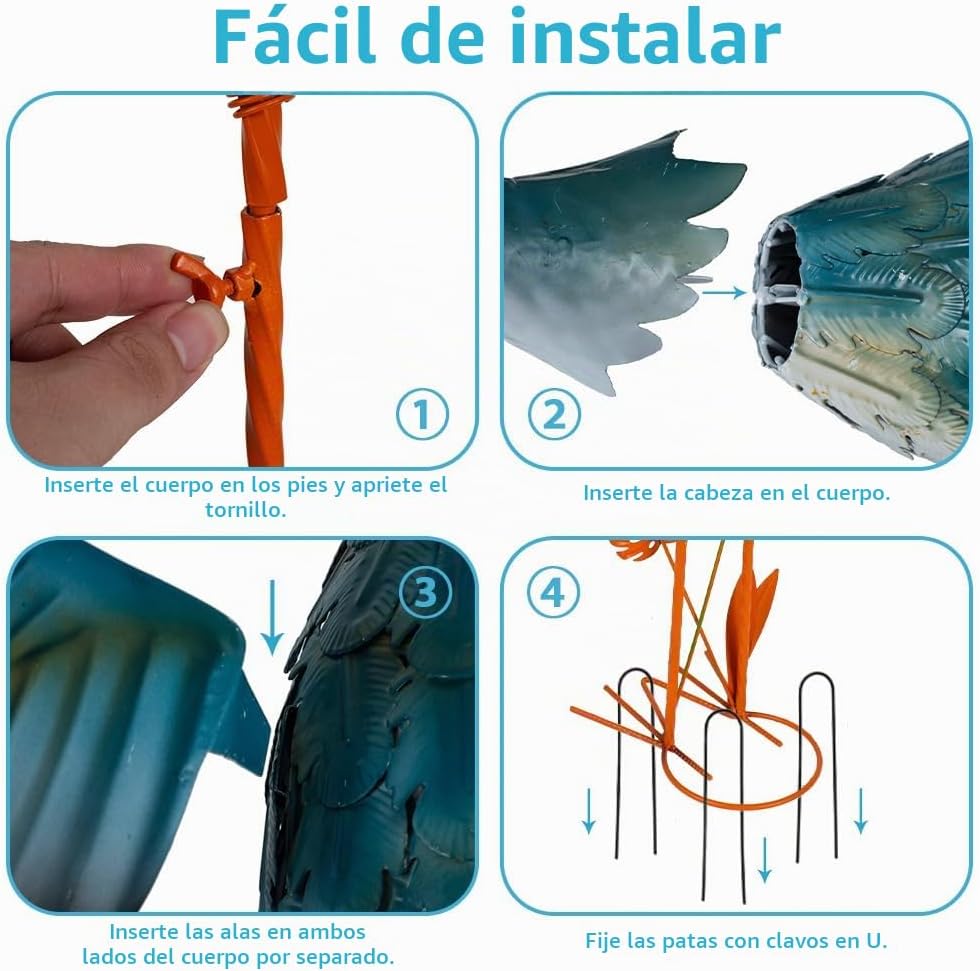 Fácil de instalar

1

Inserte el cuerpo en los pies y apriete el tornillo.

2

Inserte la cabeza en el cuerpo.

3

Inserte las alas en ambos lados del cuerpo por separado.

4

Fije las patas con clavos en U.