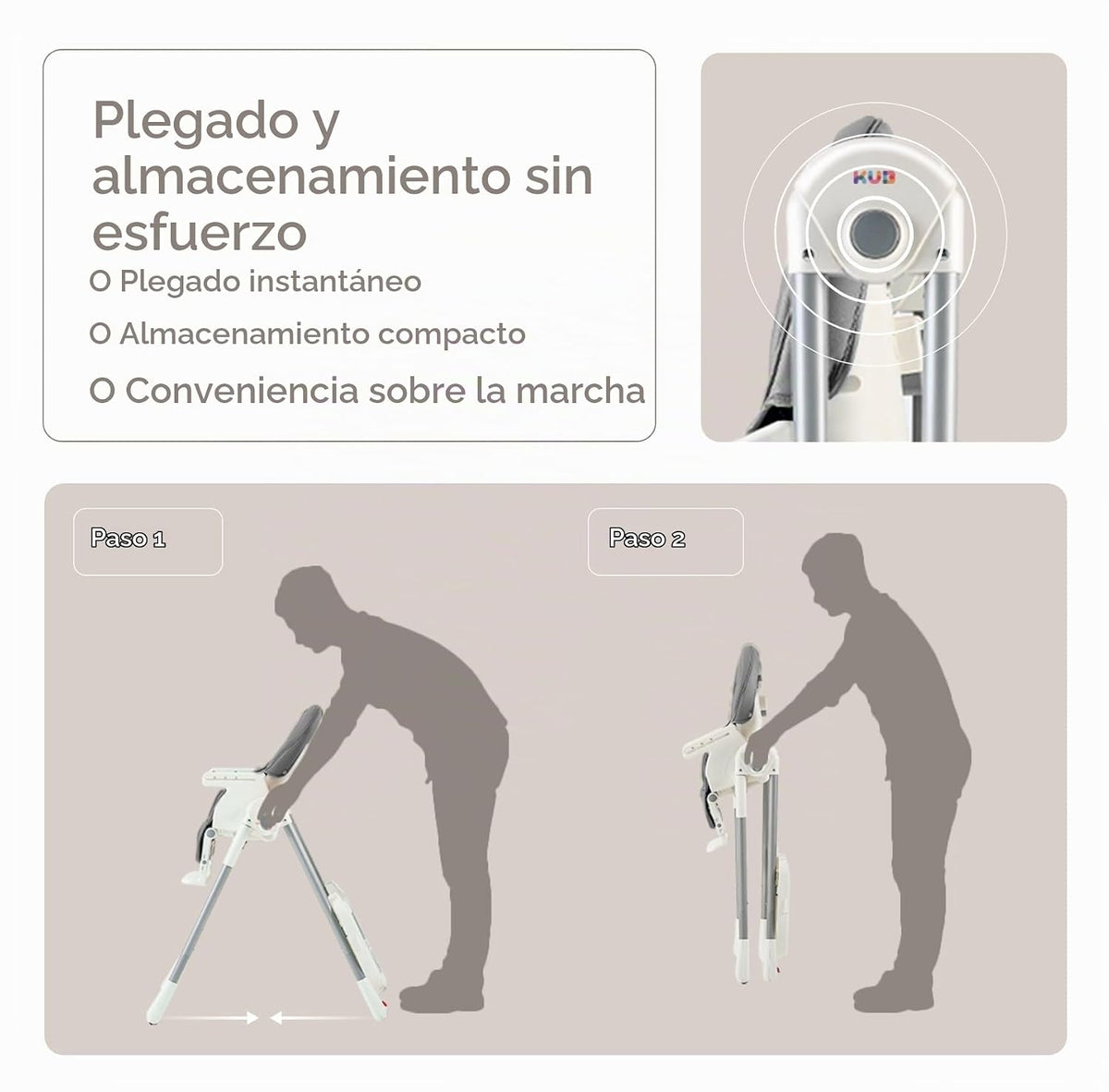 Plegado y almacenamiento sin esfuerzo

O Plegado instantáneo

O Almacenamiento compacto

O Conveniencia sobre la marcha

KUB

Paso 1

Paso 2