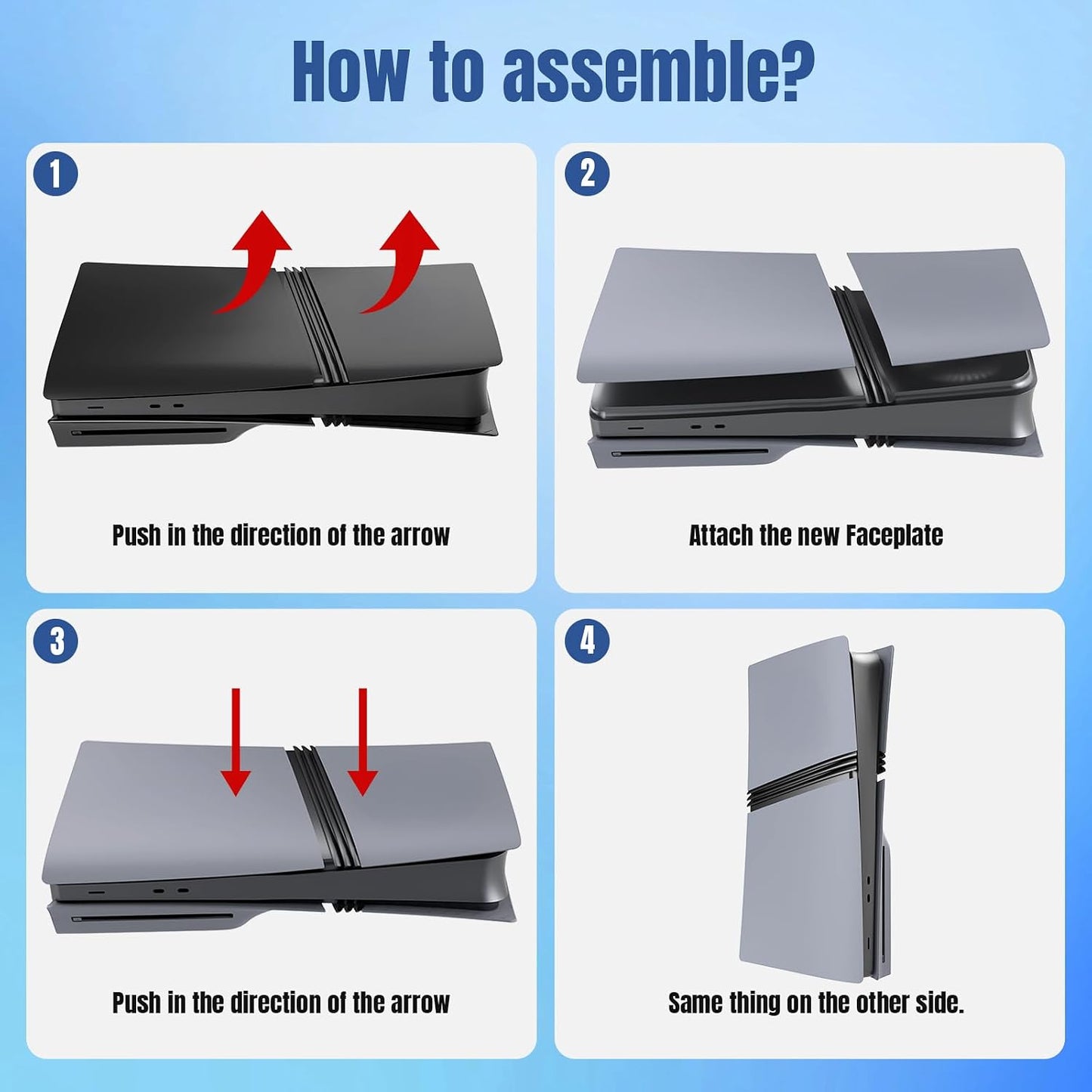 How to assemble?

1

Push in the direction of the arrow

2

Attach the new Faceplate

3

Push in the direction of the arrow

4

Same thing on the other side.