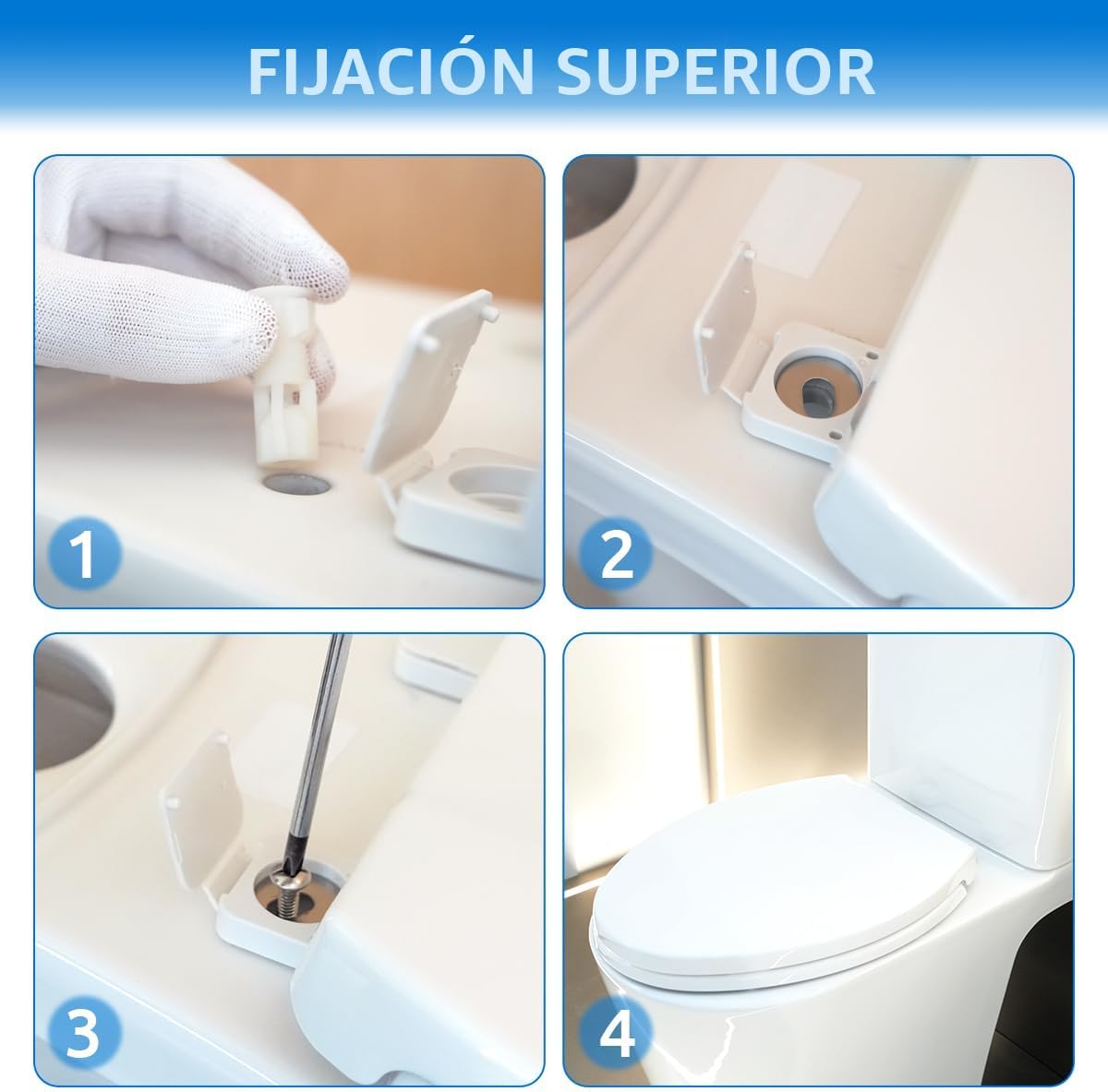 FIJACIÓN SUPERIOR

1

2

3

4