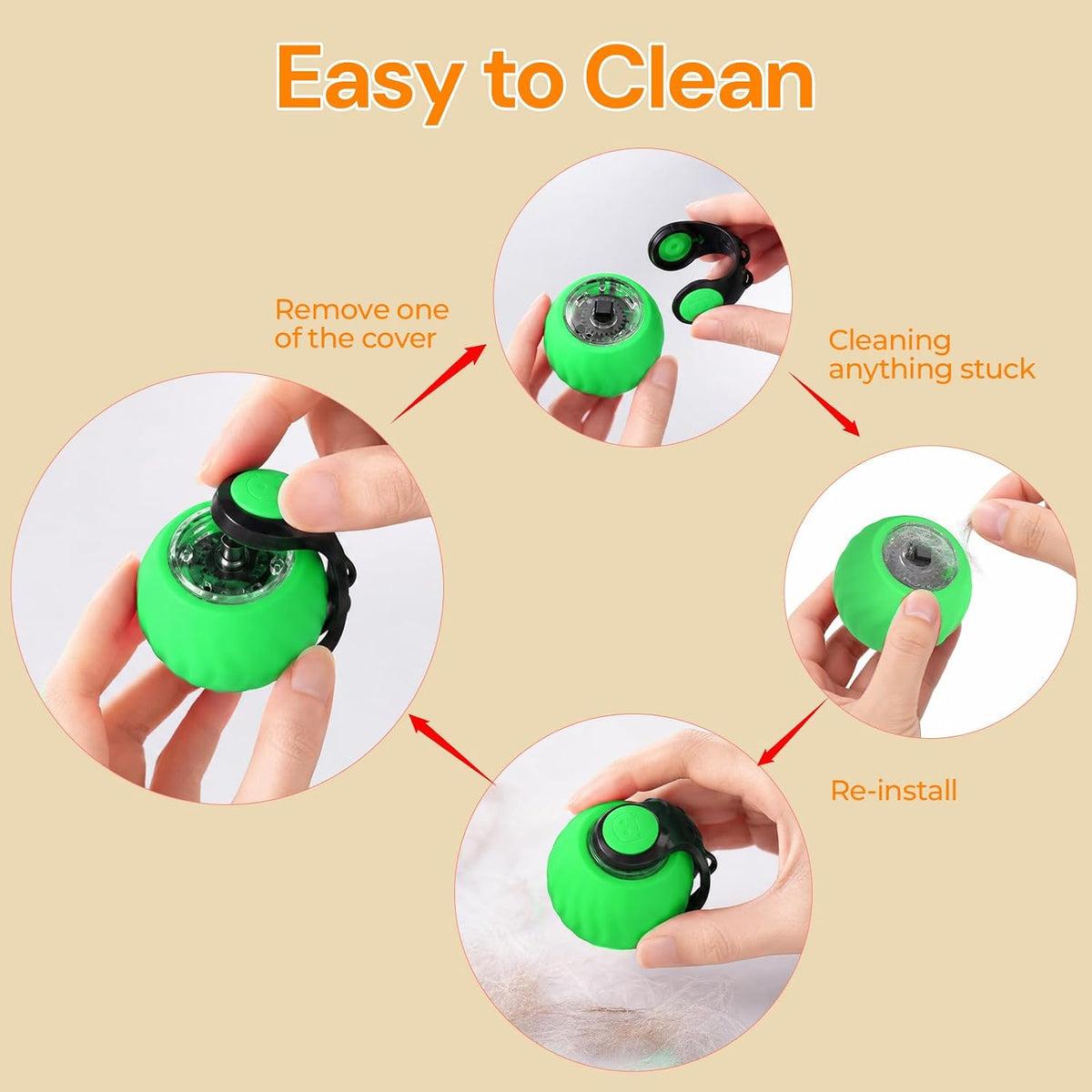 Easy to Clean

Remove one of the cover

Cleaning anything stuck

Re-install