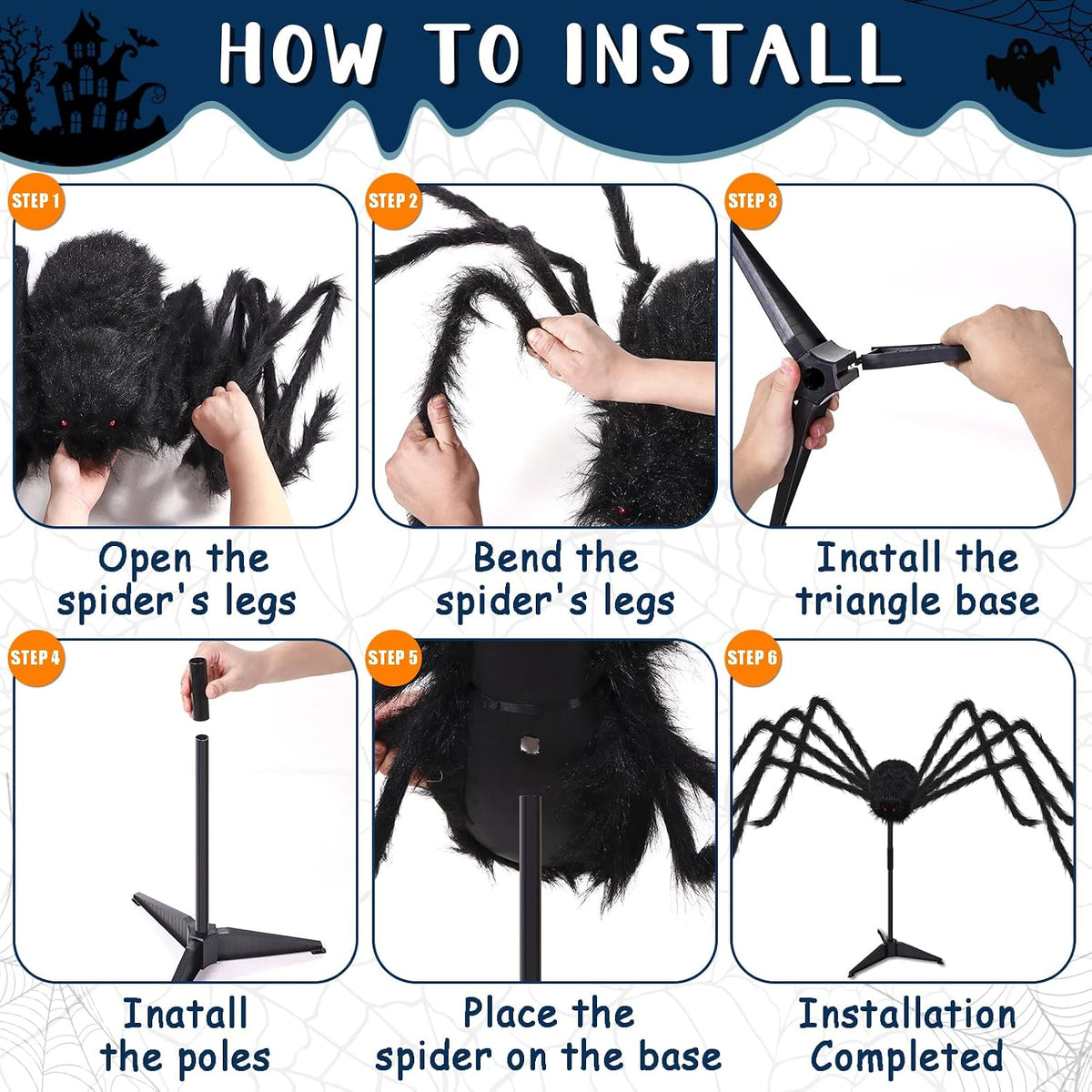 HOW TO INSTALL

STEP 1
Open the spider's legs

STEP 2
Bend the spider's legs

STEP 3
Inatall the triangle base

STEP 4
Inatall the poles

STEP 5
Place the spider on the base

STEP 6
Installation Completed