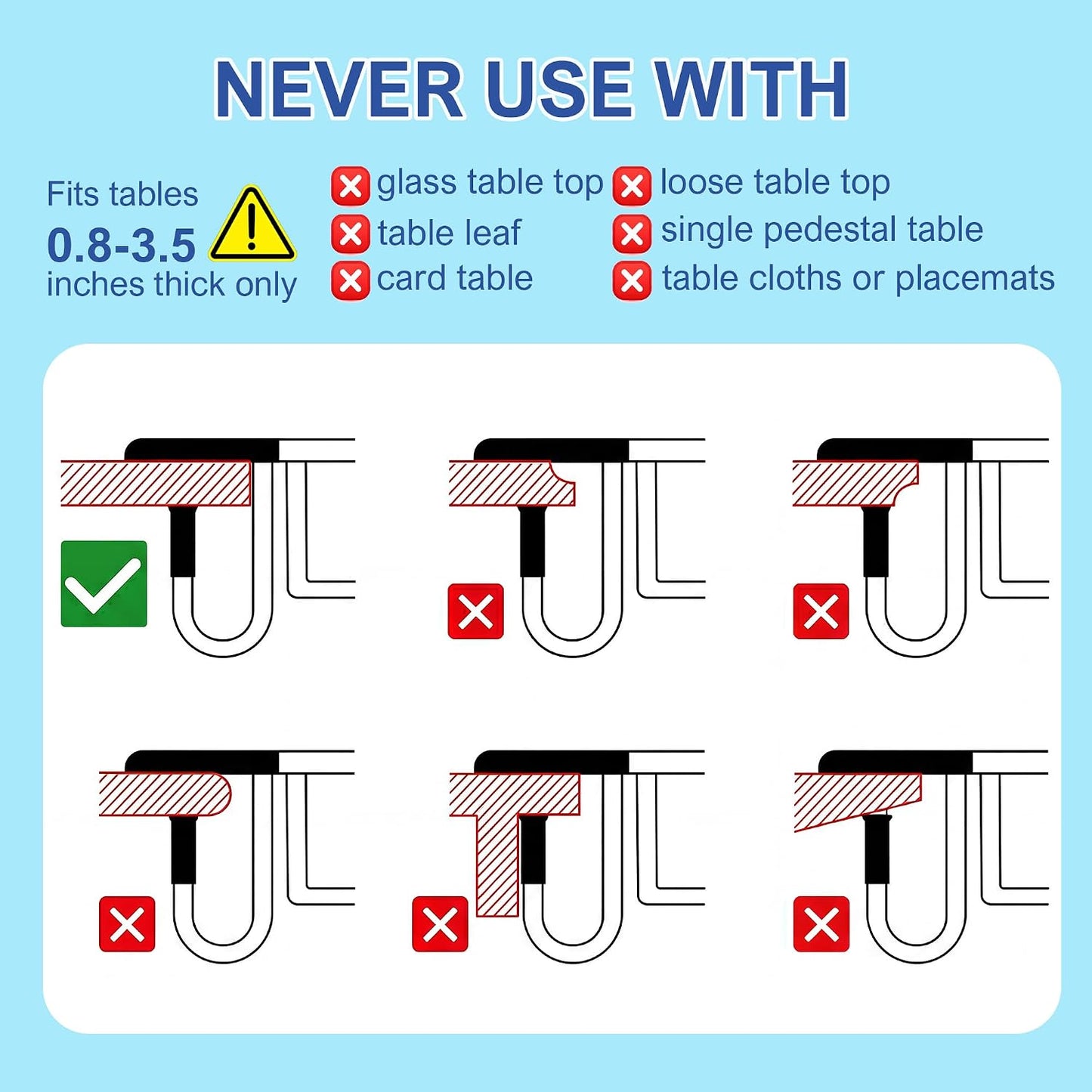 NEVER USE WITH

Fits tables
0.8-3.5
inches thick only

glass table top
table leaf
card table

loose table top
single pedestal table
table cloths or placemats