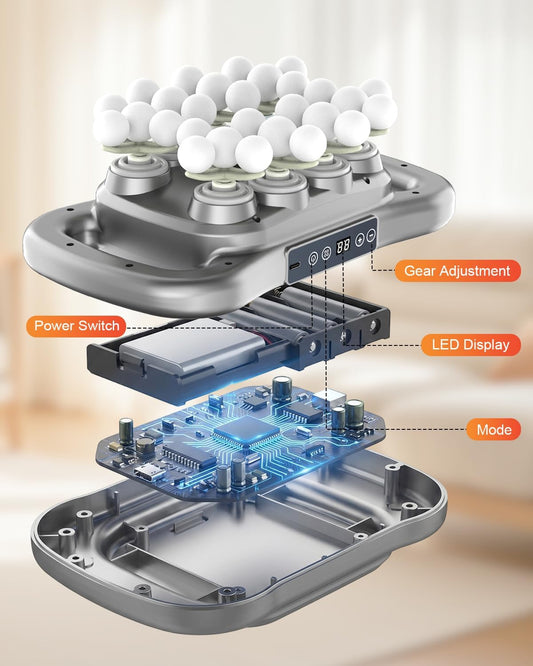 Gear Adjustment

Power Switch

LED Display

Mode