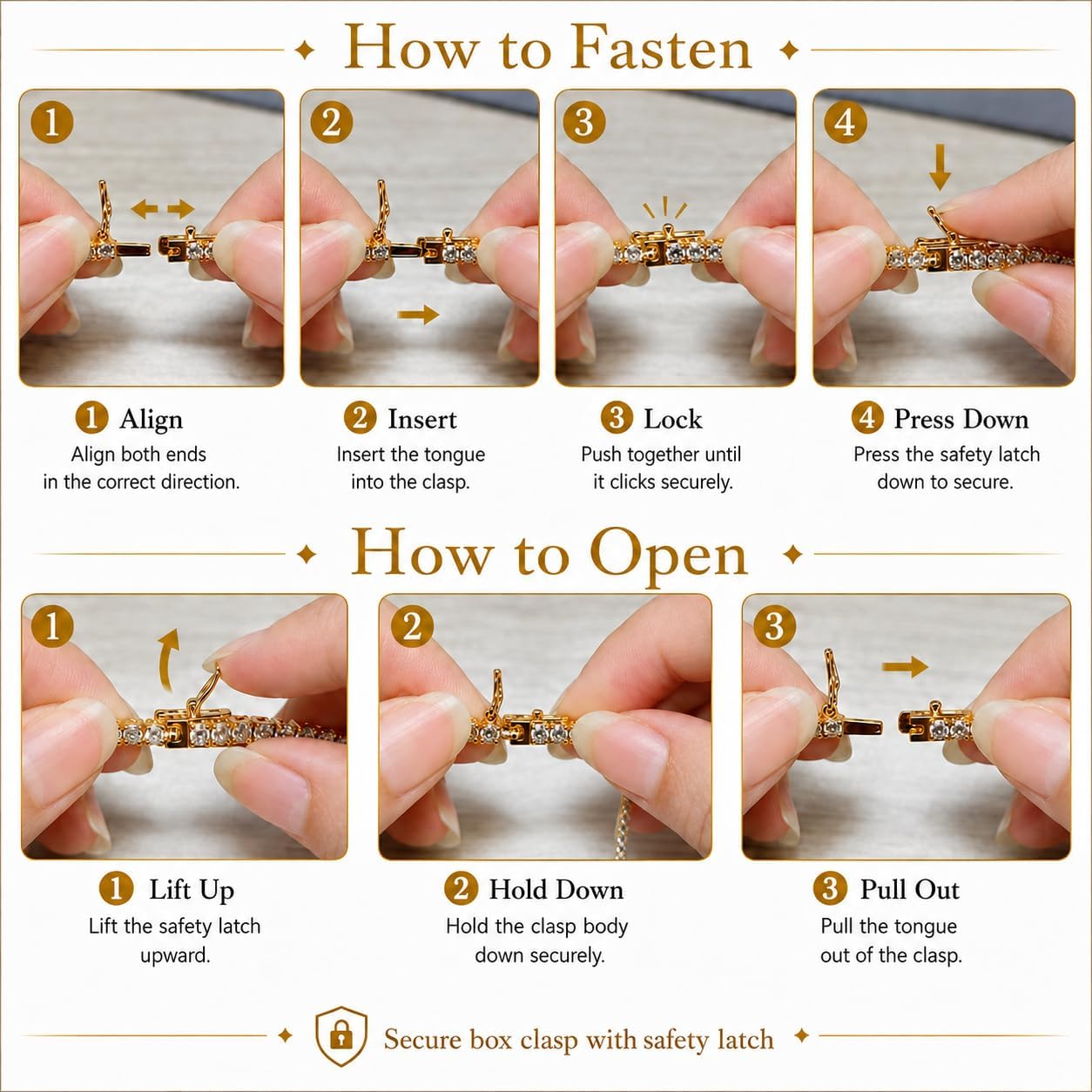 How to Fasten

1

2

3

4

1 Align
Align both ends in the correct direction.

2 Insert
Insert the tongue into the clasp.

3 Lock
Push together until it clicks securely.

4 Press Down
Press the safety latch down to secure.

How to Open

1

2

3

1 Lift Up
Lift the safety latch upward.

2 Hold Down
Hold the clasp body down securely.

3 Pull Out
Pull the tongue out of the clasp.

Secure box clasp with safety latch