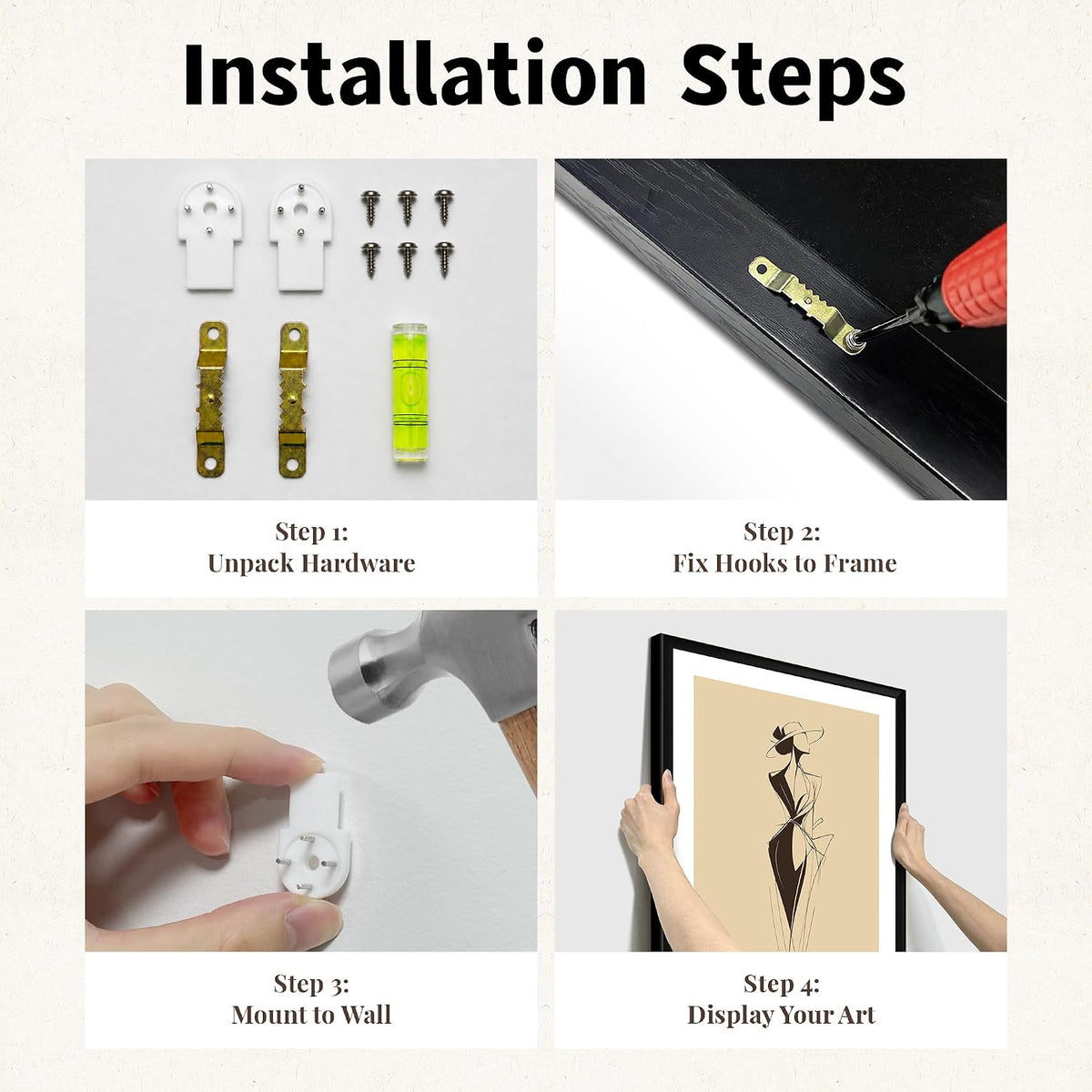 Installation Steps

Step 1:
Unpack Hardware

Step 2:
Fix Hooks to Frame

Step 3:
Mount to Wall

Step 4:
Display Your Art