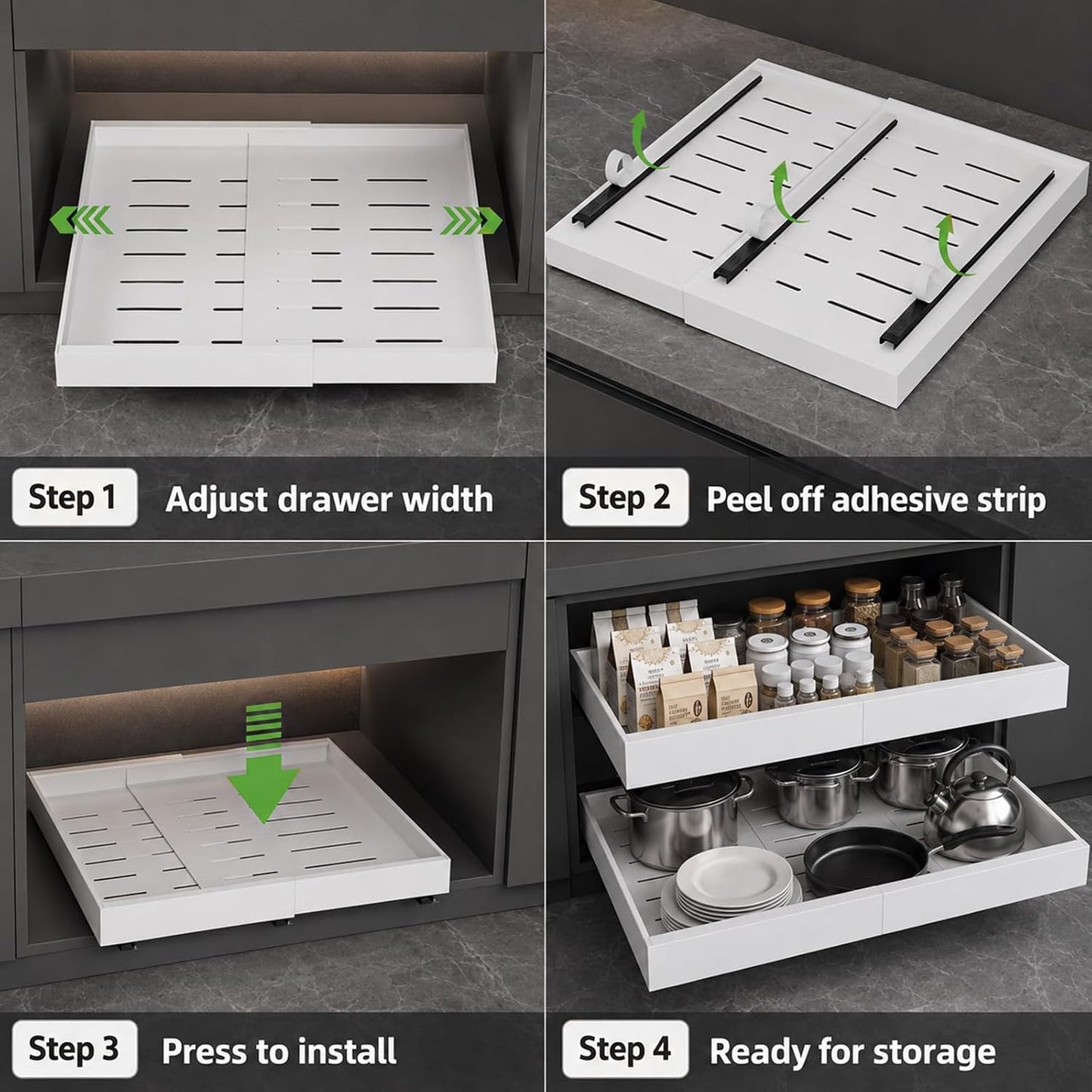 Step 1 Adjust drawer width

Step 2 Peel off adhesive strip

Step 3 Press to install

Step 4 Ready for storage