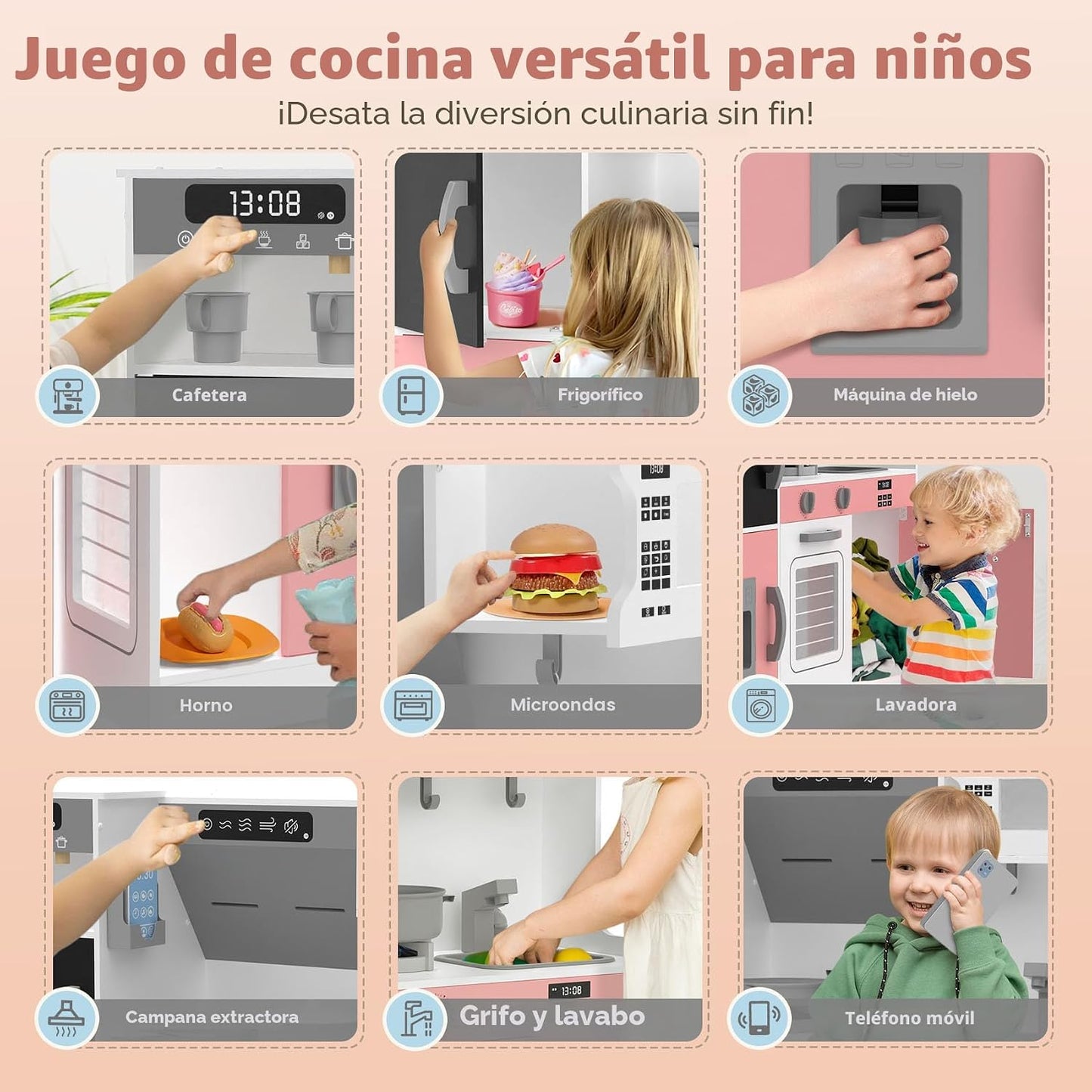 Juego de cocina versátil para niños

¡Desata la diversión culinaria sin fin!

13:08

Cafetera

Frigorífico

Máquina de hielo

Horno

Microondas

Lavadora

Campana extractora

13:08

Grifo y lavabo

Teléfono móvil