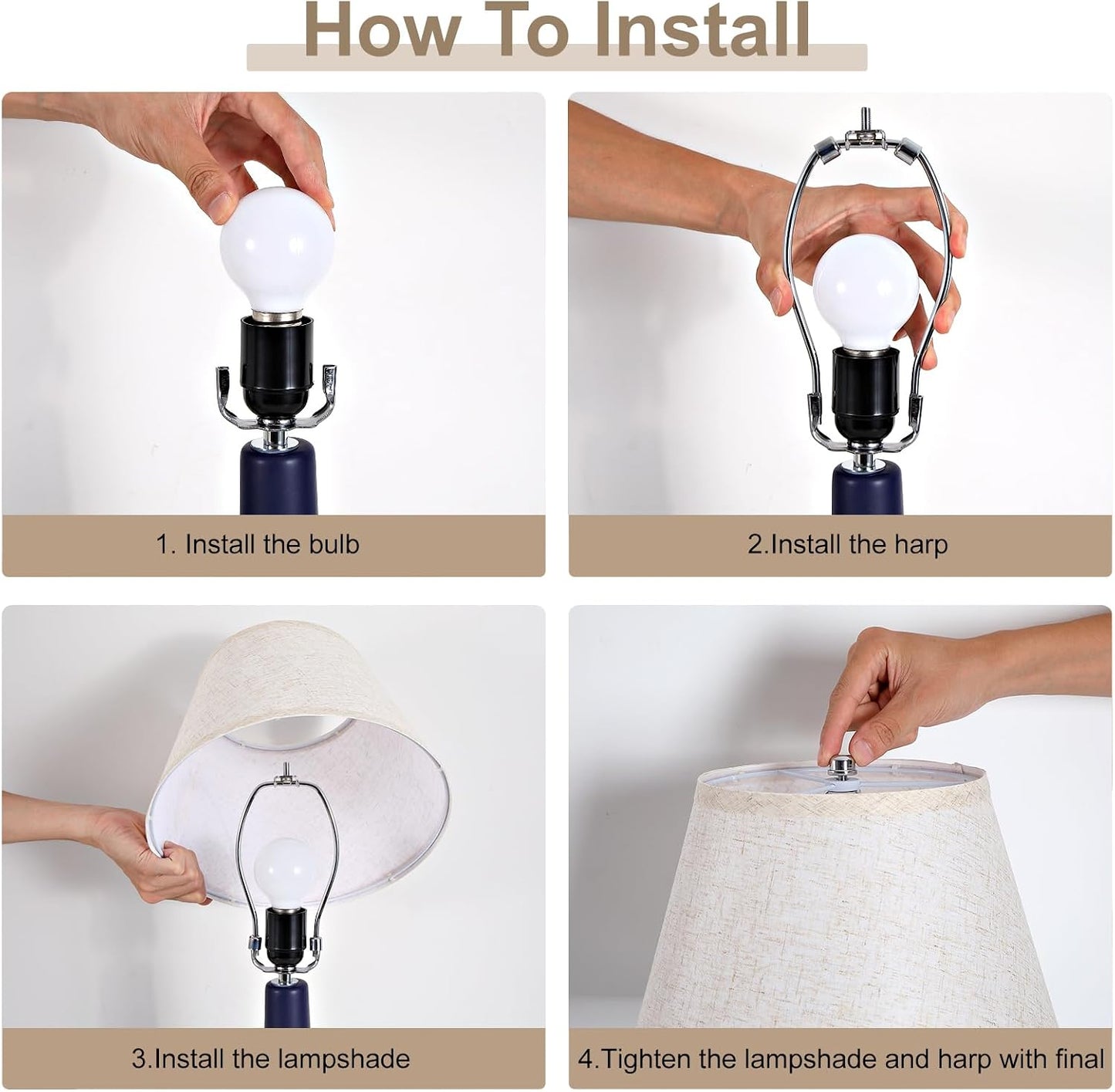 How To Install

1. Install the bulb

2.Install the harp

3.Install the lampshade

4.Tighten the lampshade and harp with final