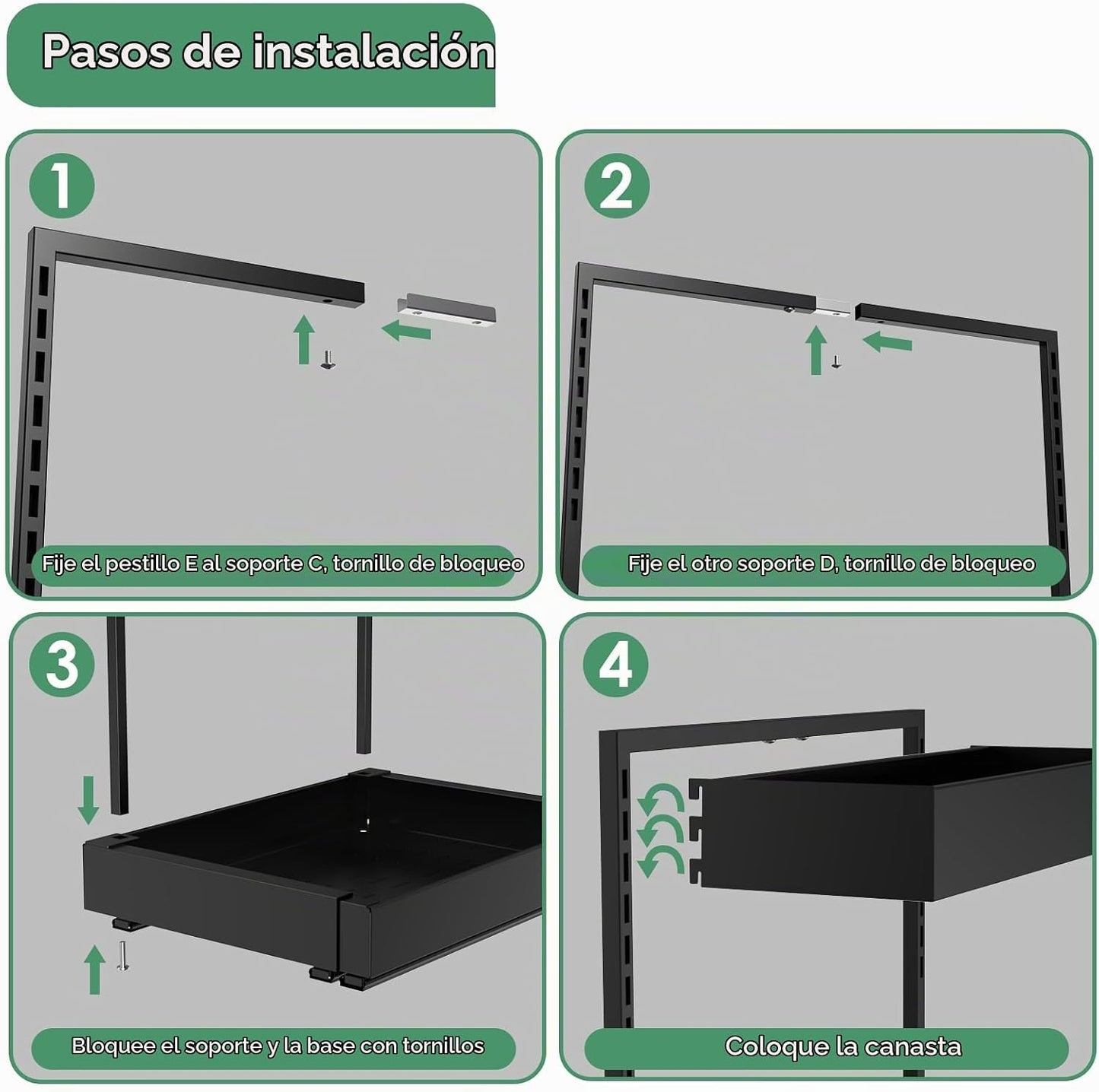 Pasos de instalación

1

Fije el pestillo E al soporte C, tornillo de bloqueo

2

Fije el otro soporte D, tornillo de bloqueo

3

Bloquee el soporte y la base con tornillos

4

Coloque la canasta