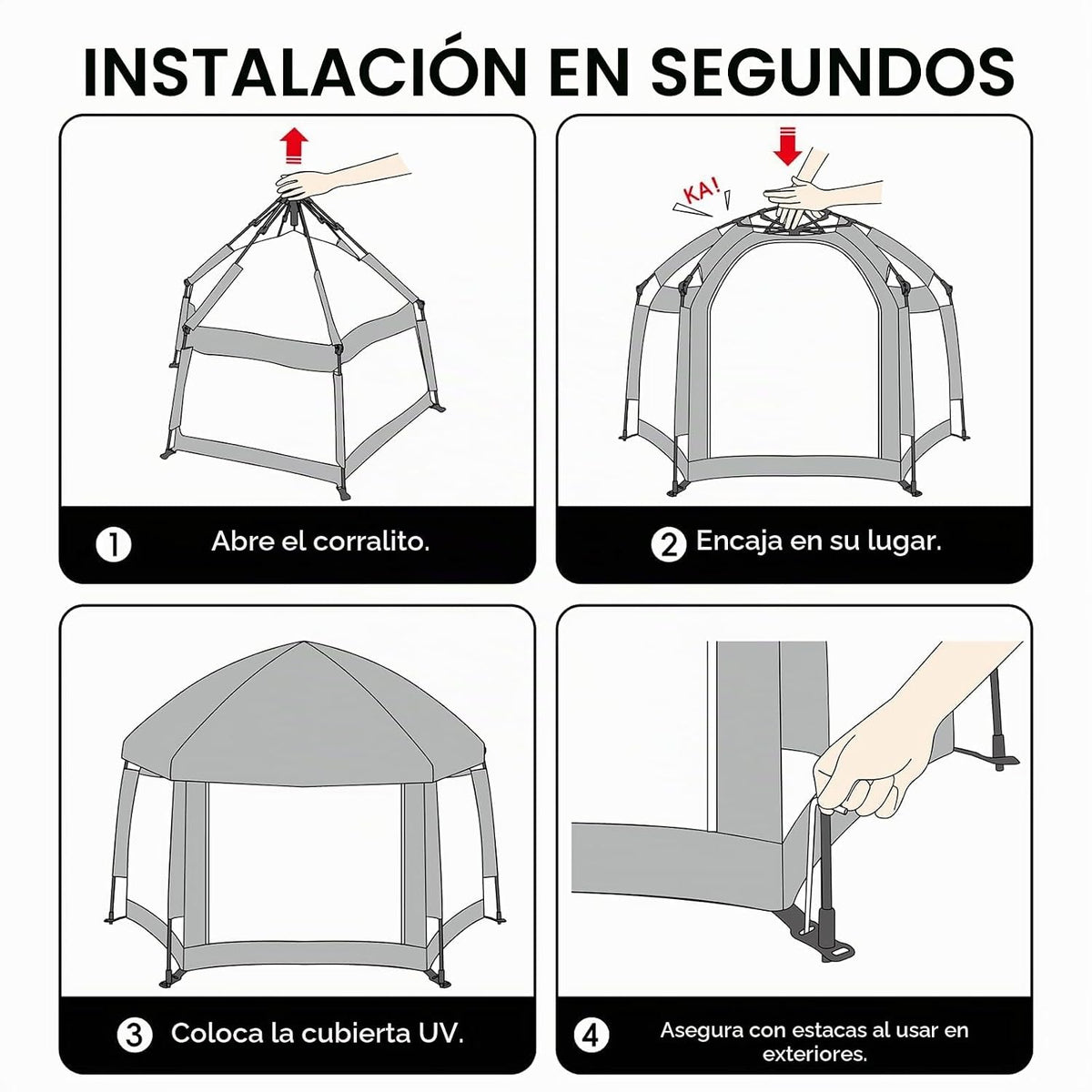 INSTALACIÓN EN SEGUNDOS

1 Abre el corralito.

KA!

2 Encaja en su lugar.

3 Coloca la cubierta UV.

4 Asegura con estacas al usar en exteriores.