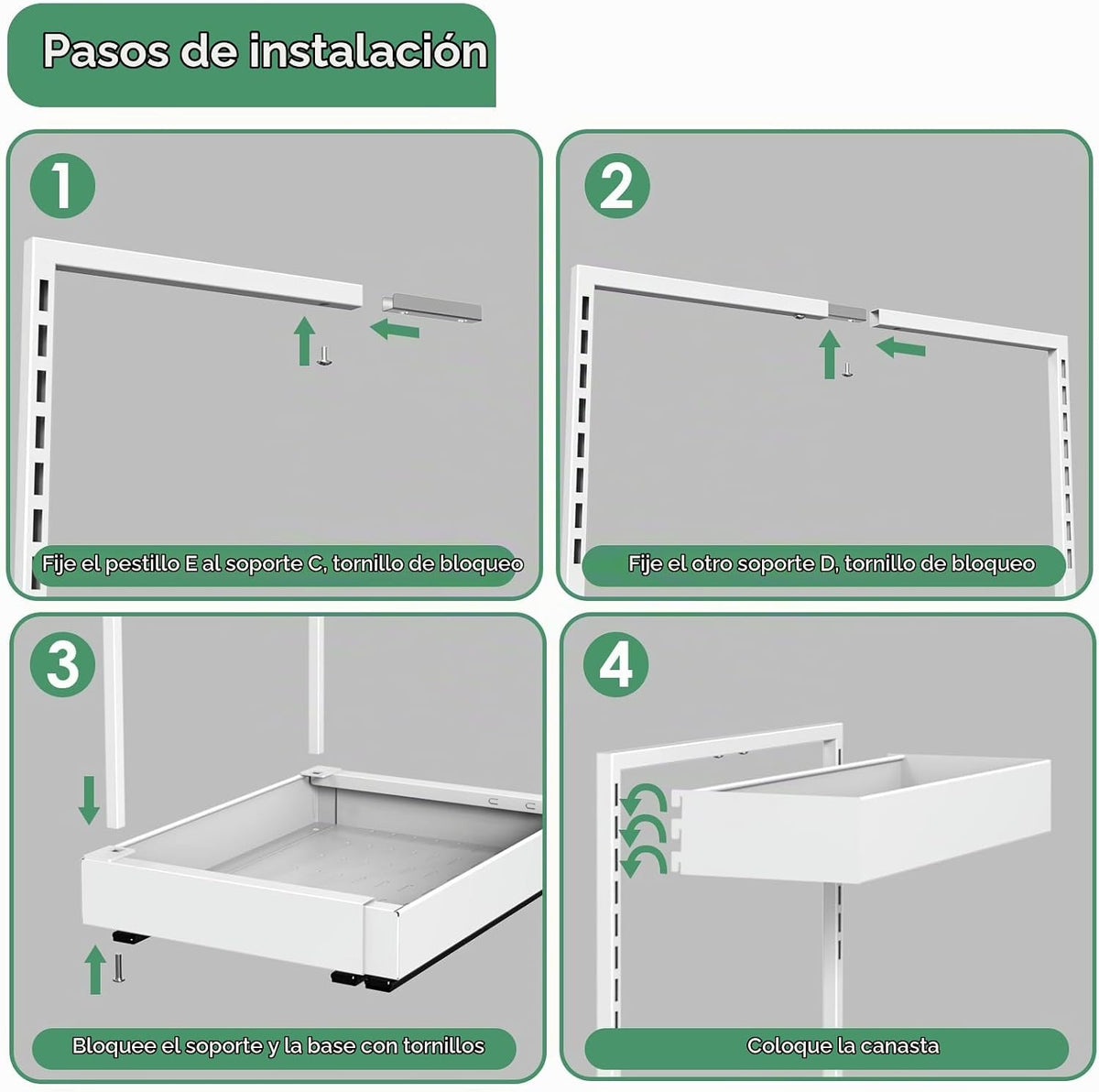 Pasos de instalación

1

Fije el pestillo E al soporte C, tornillo de bloqueo

2

Fije el otro soporte D, tornillo de bloqueo

3

Bloquee el soporte y la base con tornillos

4

Coloque la canasta