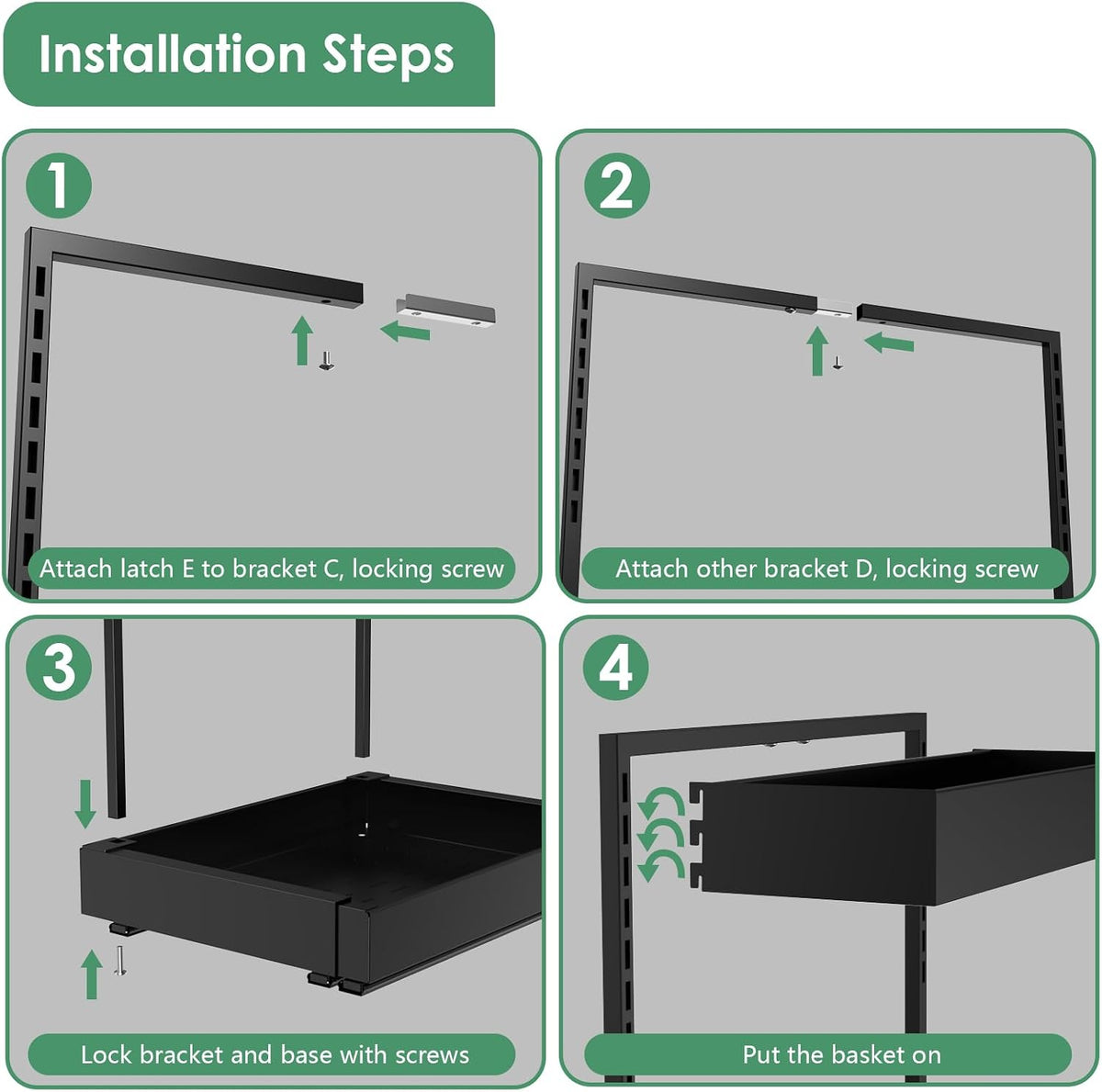 Installation Steps

1

Attach latch E to bracket C, locking screw

2

Attach other bracket D, locking screw

3

Lock bracket and base with screws

4

Put the basket on