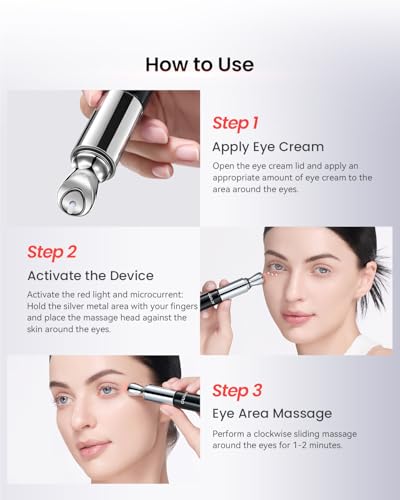 How to Use

Step 1
Apply Eye Cream
Open the eye cream lid and apply an appropriate amount of eye cream to the area around the eyes.

Step 2
Activate the Device
Activate the red light and microcurrent: Hold the silver metal area with your fingers and place the massage head against the skin around the eyes.

Step 3
Eye Area Massage
Perform a clockwise sliding massage around the eyes for 1-2 minutes.